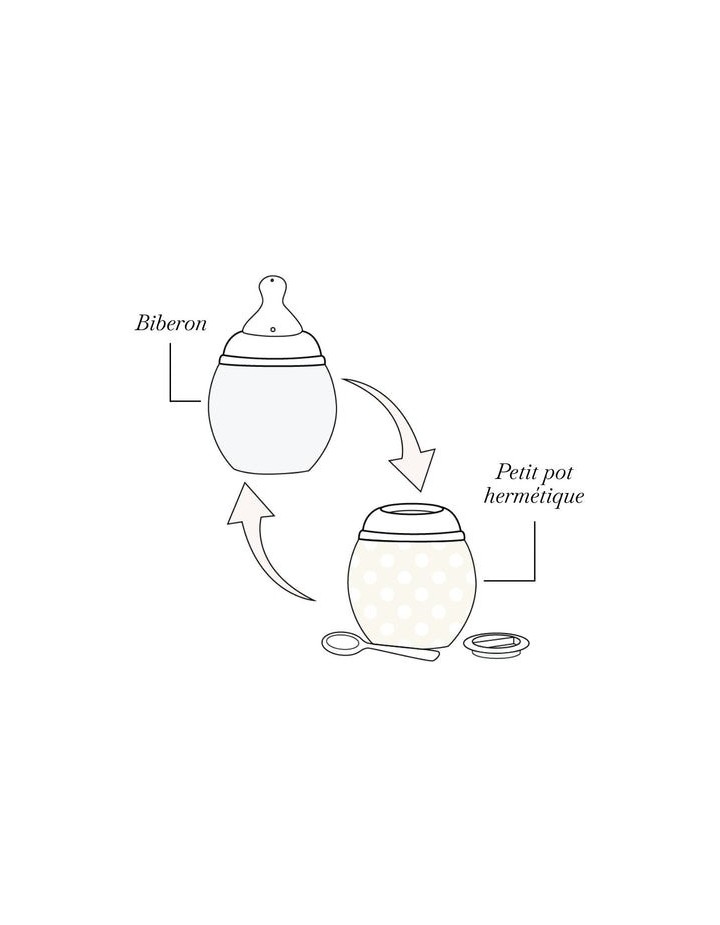 Biberon

Petit pot hermétique